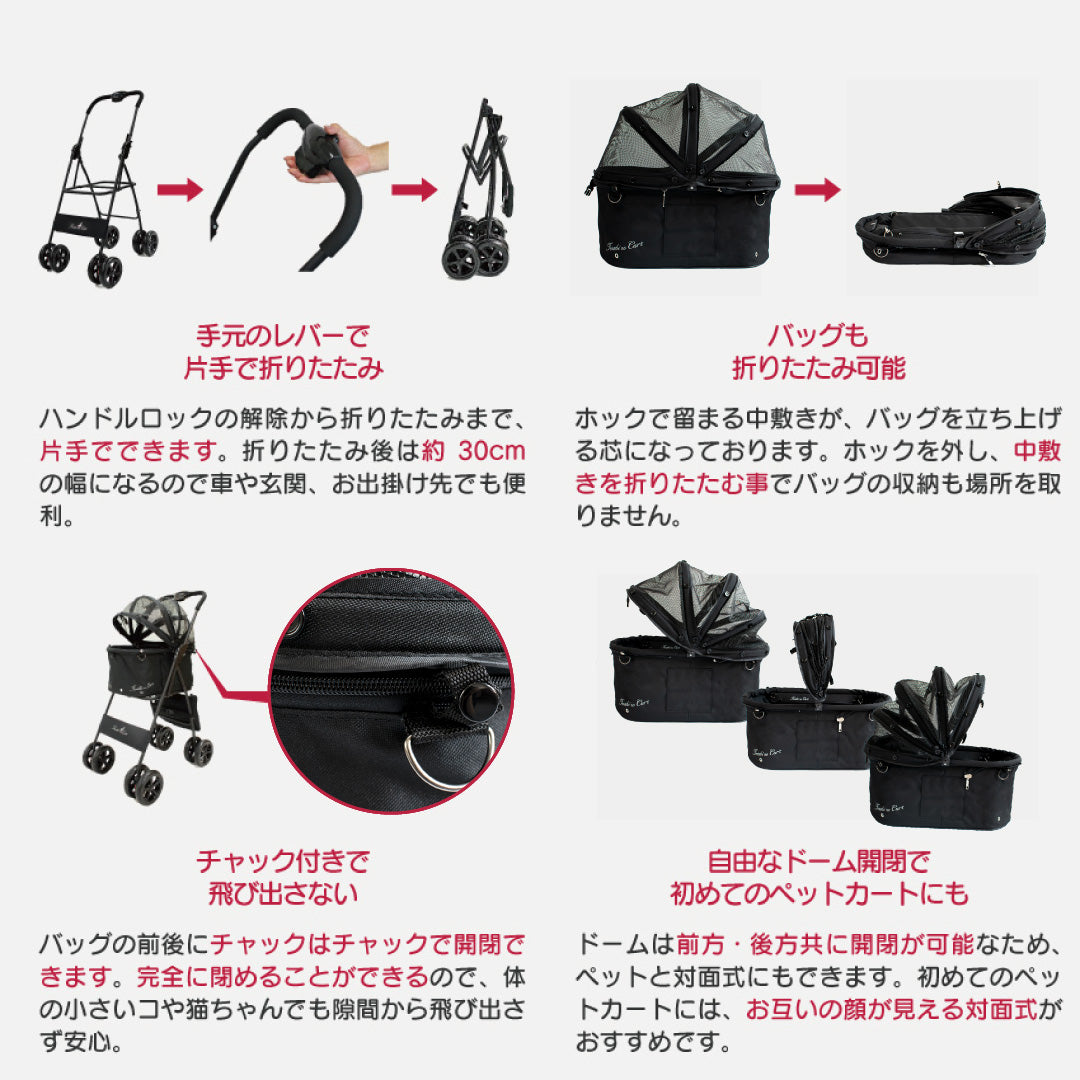 手元のレバーで
片手で折りたたみ

ハンドルロックの解除から折りたたみまで、片手でできます。折りたたみ後は約 30cm の幅になるので車や玄関、お出掛け先でも便利。

バッグも
折りたたみ可能

ホックで留まる中敷きが、バッグを立ち上げる芯になっております。ホックを外し、中敷きを折りたたむ事でバッグの収納も場所を取りません。

チャック付きで
飛び出さない

バッグの前後にチャックはチャックで開閉できます。完全に閉めることができるので、体の小さいコや猫ちゃんでも隙間から飛び出さず安心。

自由なドーム開閉で
初めてのペットカートにも

ドームは前方・後方共に開閉が可能なため、ペットと対面式にもできます。初めてのペットカートには、お互いの顔が見える対面式がおすすめです。