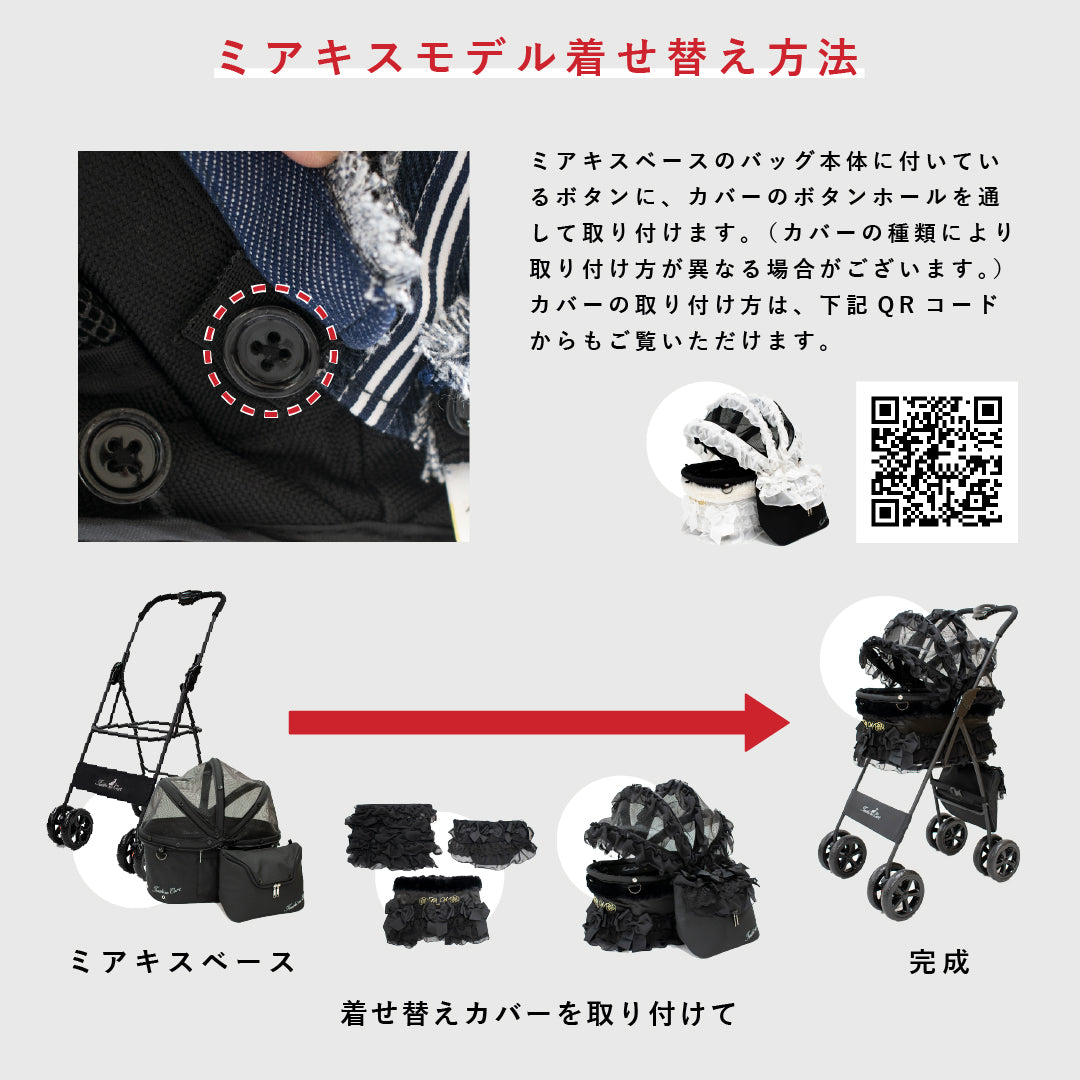 ミアキスモデル着せ替え方法

ミアキスベースのバッグ本体に付いているボタンに、カバーのボタンホールを通して取り付けます。（カバーの種類により取り付け方が異なる場合がございます。）カバーの取り付け方は、下記QRコードからもご覧いただけます。

ミアキスベース

着せ替えカバーを取り付けて

完成